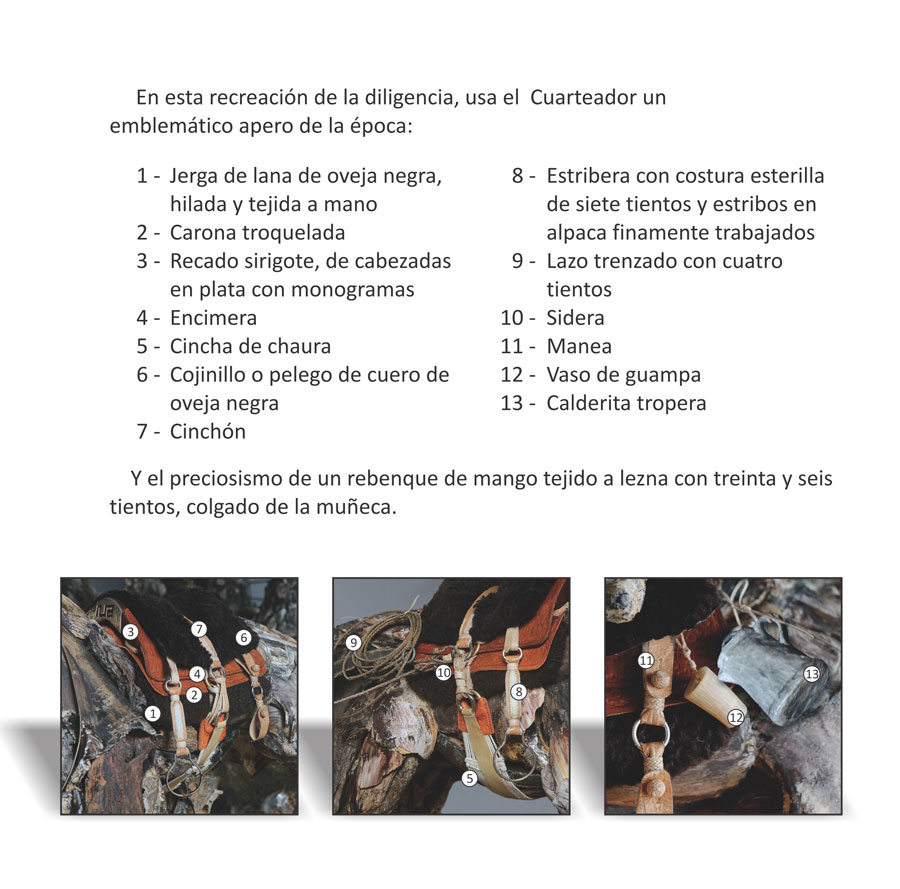 En esta recreación de la diligencia, usa el Cuarteador un emblemático apero de la época:

1 - Jerga de lana de oveja negra, hilada y tejida a mano
2 - Carona troquelada
3 - Recado sirigote, de cabezadas en plata con monogramas
4 - Encimera
5 - Cincha de chaura
6 - Cojinillo o pelego de cuero de oveja negra
7 - Cinchón

8 - Estribera con costura esterilla de siete tientos y estribos en alpaca finamente trabajados
9 - Lazo trenzado con cuatro tientos
10 - Sidera
11 - Manea
12 - Vaso de guampa
13 - Calderita tropera

Y el preciosismo de un rebenque de mango tejido a lezna con treinta y seis tientos, colgado de la muñeca.

3 7 6 4 2 1

9 10 8 5

11 13 12